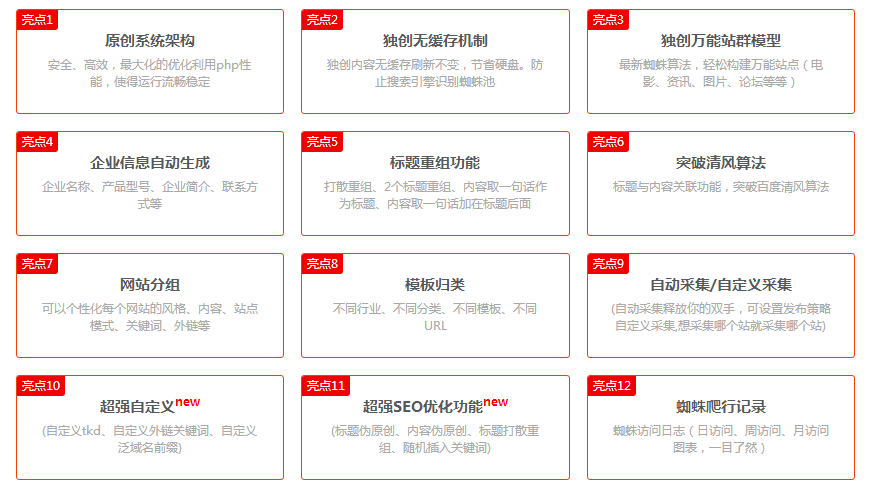 亮点1
原创系统架构
安全、高效，最大化的优化利用php性能，使得运行流畅稳定

亮点2
独创无缓存机制
独创内容无缓存刷新不变，节省硬盘。防止搜索引擎识别蜘蛛池

亮点3
独创万能站群模型
最新蜘蛛算法，轻松构建万能站点（电影、资讯、图片、论坛等等）

亮点4
企业信息自动生成
企业名称、产品型号、企业简介、联系方式等

亮点5
标题重组功能
打散重组、2个标题重组、内容取一句话作为标题、内容取一句话加在标题后面

亮点6
突破清风算法
标题与内容关联功能，突破百度清风算法

亮点7
网站分组
可以个性化每个网站的风格、内容、站点模式、关键词、外链等

亮点8
模板归类
不同行业、不同分类、不同模板、不同URL

亮点9
自动采集/自定义采集
(自动采集释放你的双手，可设置发布策略自定义采集,想采集哪个站就采集哪个站)

亮点10
超强自定义new
(自定义tkd、自定义外链关键词、自定义泛域名前缀)

亮点11
超强SEO优化功能new
(标题伪原创、内容伪原创、标题打散重组、随机插入关键词)

亮点12
蜘蛛爬行记录
蜘蛛访问日志（日访问、周访问、月访问图表，一目了然）